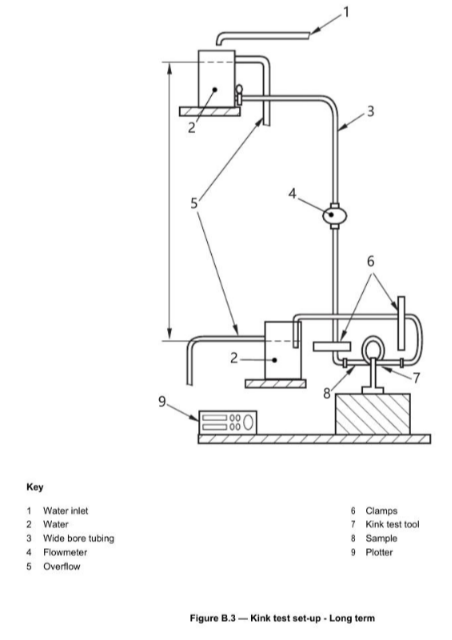 1
2
3
5
4
6
2
7
8
9

Key

1 Water inlet
2 Water
3 Wide bore tubing
4 Flowmeter
5 Overflow

6 Clamps
7 Kink test tool
8 Sample
9 Plotter

Figure B.3 — Kink test set-up - Long term